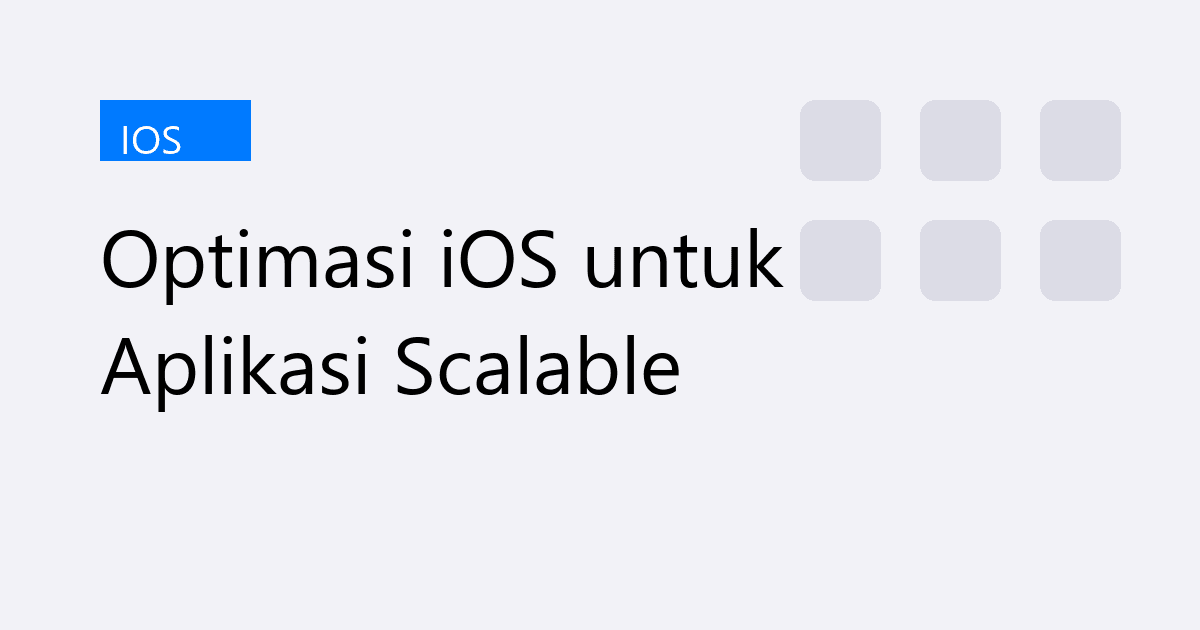 IOS

Optimasi iOS untuk Aplikasi Scalable